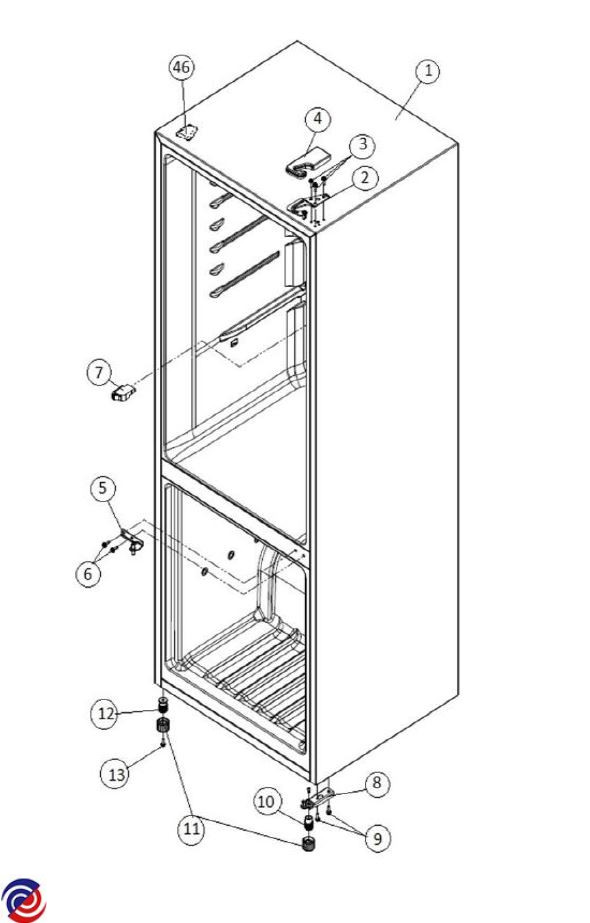 46
1
4
3
2
7
5
6
12
13
8
10
9
11